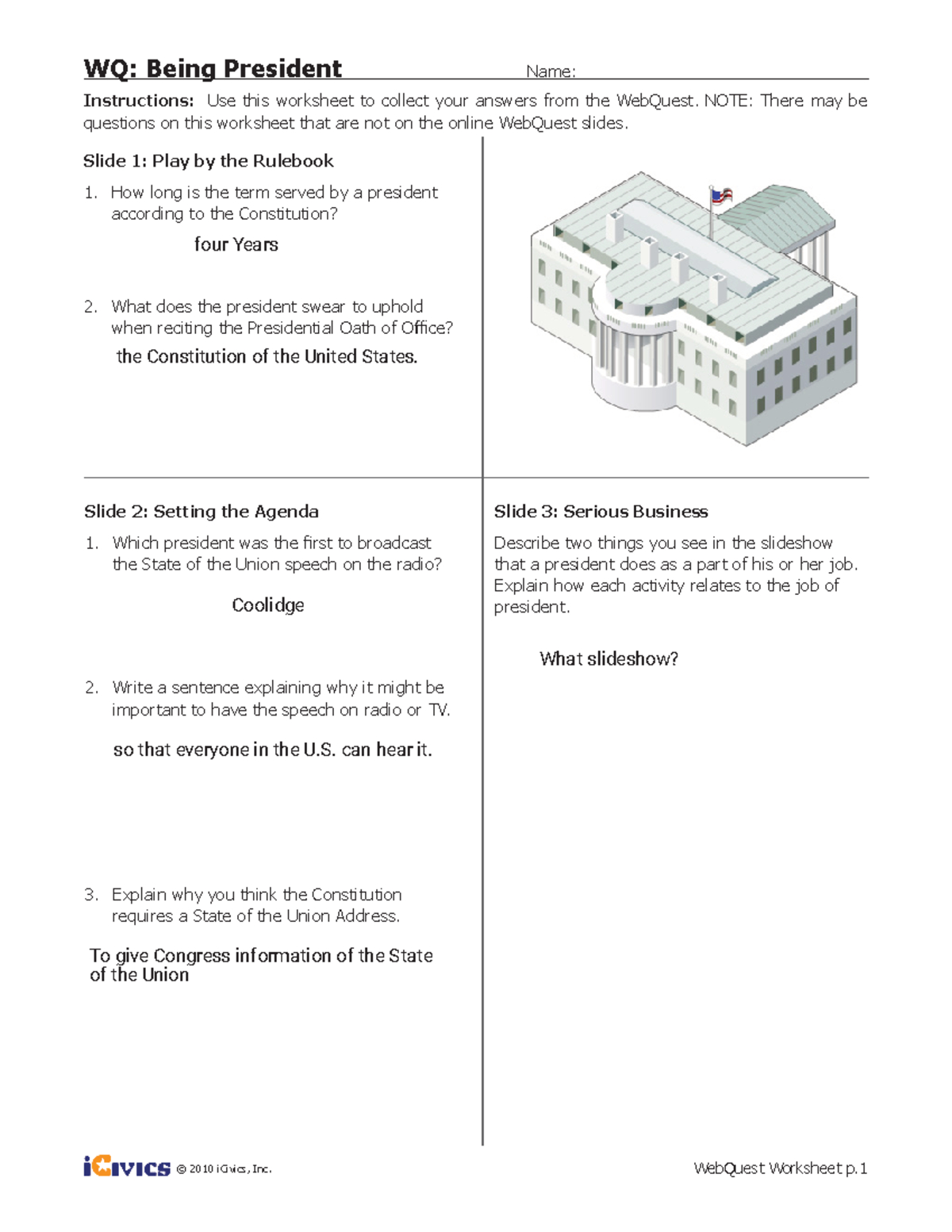 WQ: Being President Name:

Instructions: Use this worksheet to collect your answers from the WebQuest. NOTE: There may be questions on this worksheet that are not on the online WebQuest slides.

Slide 1: Play by the Rulebook

1. How long is the term served by a president according to the Constitution?

four Years

2. What does the president swear to uphold when reciting the Presidential Oath of Office?

the Constitution of the United States.

Slide 2: Setting the Agenda

1. Which president was the first to broadcast the State of the Union speech on the radio?

Coolidge

2. Write a sentence explaining why it might be important to have the speech on radio or TV.

so that everyone in the U.S. can hear it.

3. Explain why you think the Constitution requires a State of the Union Address.

To give Congress information of the State of the Union

Slide 3: Serious Business

Describe two things you see in the slideshow that a president does as a part of his or her job. Explain how each activity relates to the job of president.

What slideshow?

iCIVICS © 2010 iCivics, Inc.

WebQuest Worksheet p.1