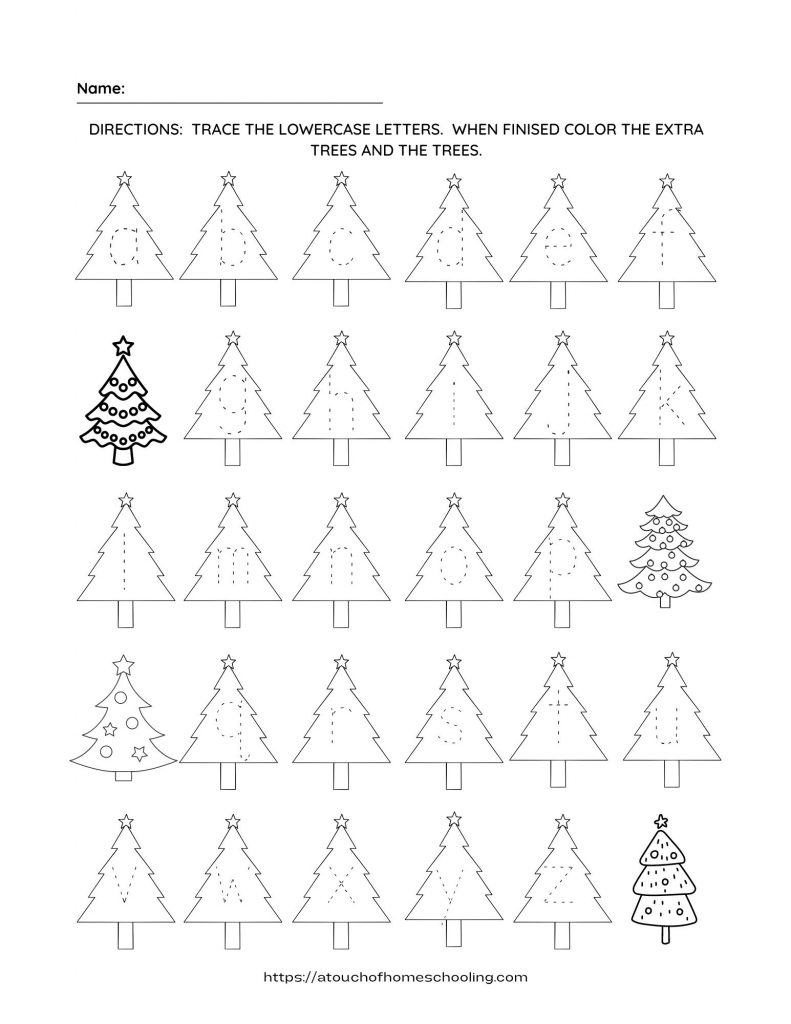 Name:

DIRECTIONS: TRACE THE LOWERCASE LETTERS. WHEN FINISED COLOR THE EXTRA TREES AND THE TREES.

a b c d e f

g h i j k

l m n o p

q r s t u

v w x y z

https://atouchofhomeschooling.com