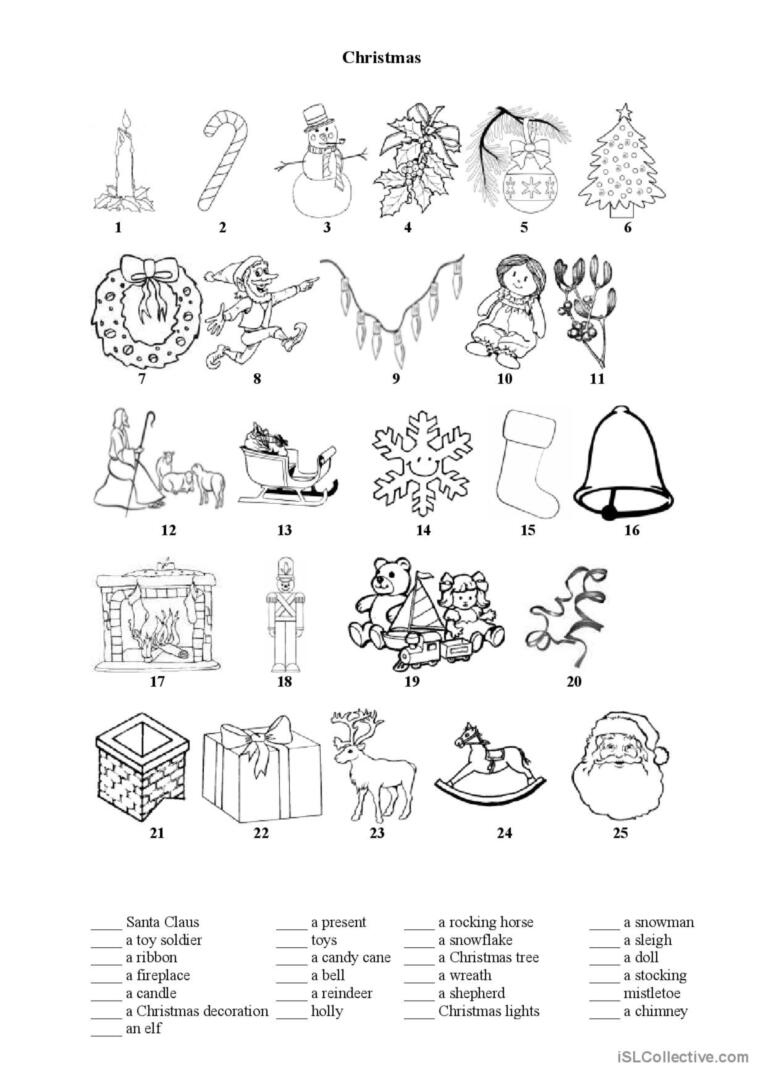 Christmas

1 2 3 4 5 6

7 8 9 10 11

12 13 14 15 16

17 18 19 20

21 22 23 24 25

____ Santa Claus
____ a toy soldier
____ a ribbon
____ a fireplace
____ a candle
____ a Christmas decoration
____ an elf

____ a present
____ toys
____ a candy cane
____ a bell
____ a reindeer
____ holly

____ a rocking horse
____ a snowflake
____ a Christmas tree
____ a wreath
____ a shepherd
____ Christmas lights

____ a snowman
____ a sleigh
____ a doll
____ a stocking
____ mistletoe
____ a chimney

iSLCollective.com