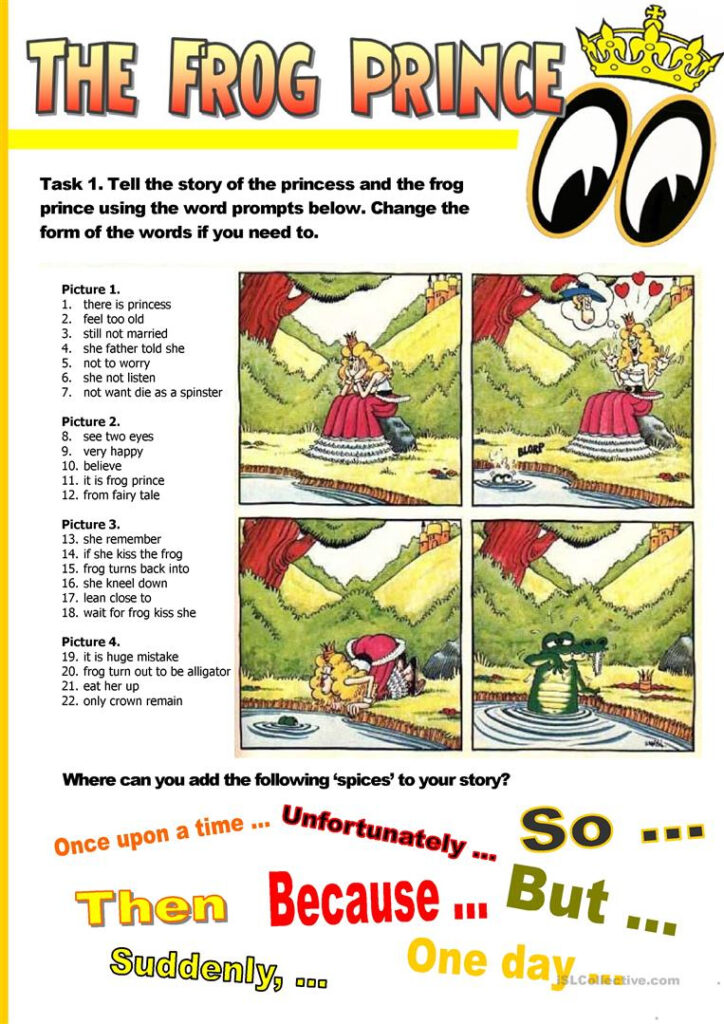 THE FROG PRINCE

Task 1. Tell the story of the princess and the frog prince using the word prompts below. Change the form of the words if you need to.

Picture 1.
1. there is princess
2. feel too old
3. still not married
4. she father told she
5. not to worry
6. she not listen
7. not want die as a spinster

Picture 2.
8. see two eyes
9. very happy
10. believe
11. it is frog prince
12. from fairy tale

Picture 3.
13. she remember
14. if she kiss the frog
15. frog turns back into
16. she kneel down
17. lean close to
18. wait for frog kiss she

Picture 4.
19. it is huge mistake
20. frog turn out to be alligator
21. eat her up
22. only crown remain

BLORP

Where can you add the following 'spices' to your story?

Once upon a time ... Unfortunately ... So ...

Then Because ... But ...

Suddenly, ... One day ...

iSLCollective.com